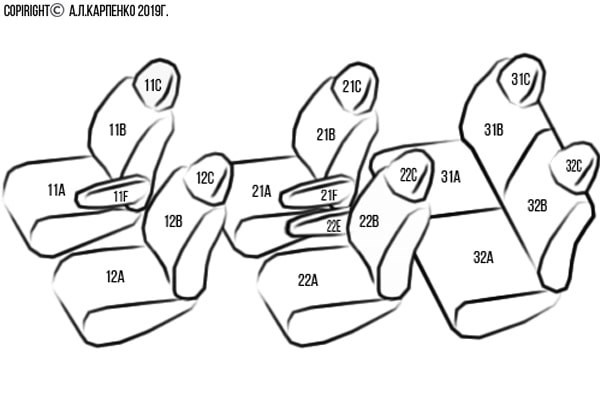 COPIRIGHT© А.Л.КАРПЕНКО 2019Г.

11C
11B
11A
11F
12C
12B
12A

21C
21B
21A
21F
22E
22C
22B
22A

31C
31B
31A
32C
32B
32A